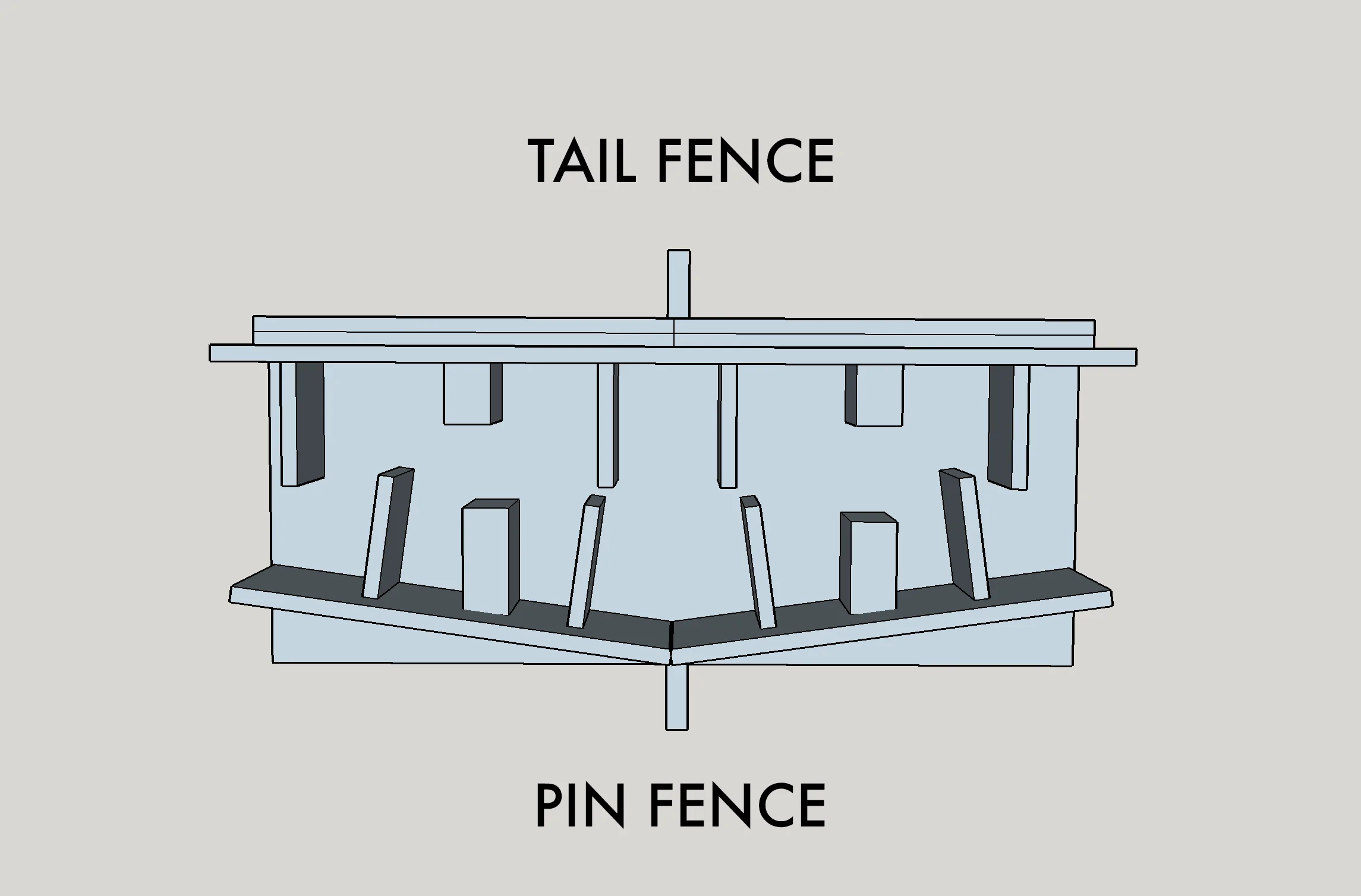 TAIL FENCE

PIN FENCE